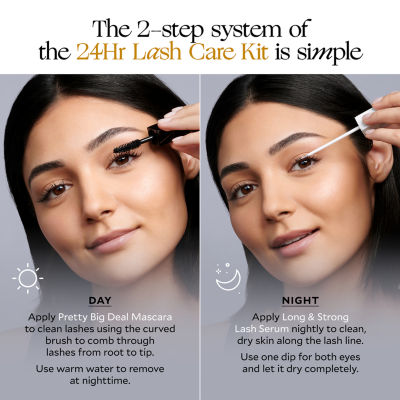 The 2-step system of the 24Hr Lash Care Kit is simple

DAY

Apply Pretty Big Deal Mascara to clean lashes using the curved brush to comb through lashes from root to tip.

Use warm water to remove at nighttime.

NIGHT

Apply Long & Strong Lash Serum nightly to clean, dry skin along the lash line.

Use one dip for both eyes and let it dry completely.