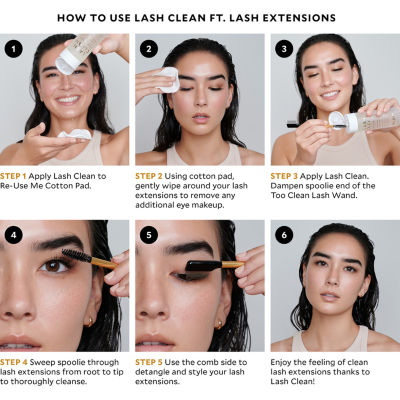 HOW TO USE LASH CLEAN FT. LASH EXTENSIONS

1

STEP 1 Apply Lash Clean to Re-Use Me Cotton Pad.

2

STEP 2 Using cotton pad, gently wipe around your lash extensions to remove any additional eye makeup.

3

STEP 3 Apply Lash Clean. Dampen spoolie end of the Too Clean Lash Wand.

4

STEP 4 Sweep spoolie through lash extensions from root to tip to thoroughly cleanse.

5

STEP 5 Use the comb side to detangle and style your lash extensions.

6

Enjoy the feeling of clean lash extensions thanks to Lash Clean!