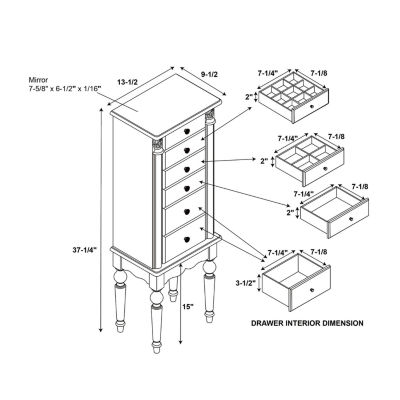 Mirror
7-5/8" x 6-1/2" x 1/16"

13-1/2

9-1/2

37-1/4"

15"

7-1/4"
7-1/8
2"

7-1/4"
7-1/8
2"

7-1/4"
7-1/8
2"

7-1/4"
7-1/8
3-1/2"

DRAWER INTERIOR DIMENSION