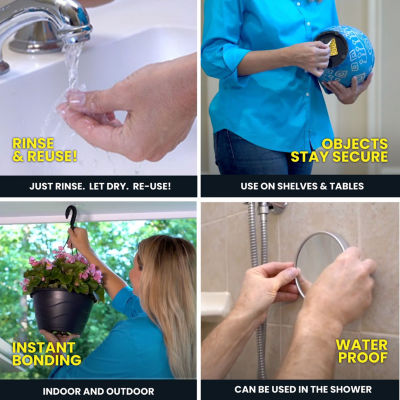 RINSE & REUSE!

JUST RINSE. LET DRY. RE-USE!

OBJECTS STAY SECURE

USE ON SHELVES & TABLES

INSTANT BONDING

INDOOR AND OUTDOOR

WATER PROOF

CAN BE USED IN THE SHOWER