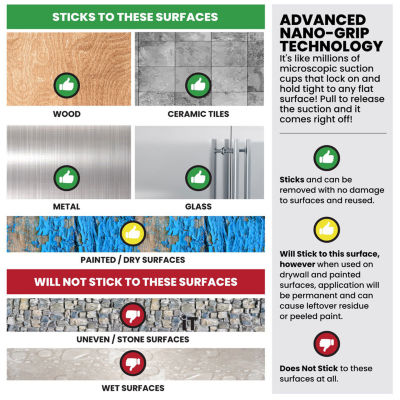 STICKS TO THESE SURFACES

WOOD

CERAMIC TILES

METAL

GLASS

PAINTED / DRY SURFACES

WILL NOT STICK TO THESE SURFACES

iT

UNEVEN / STONE SURFACES

WET SURFACES

ADVANCED NANO-GRIP TECHNOLOGY

It's like millions of microscopic suction cups that lock on and hold tight to any flat surface! Pull to release the suction and it comes right off!

Sticks and can be removed with no damage to surfaces and reused.

Will Stick to this surface, however when used on drywall and painted surfaces, application will be permanent and can cause leftover residue or peeled paint.

Does Not Stick to these surfaces at all.