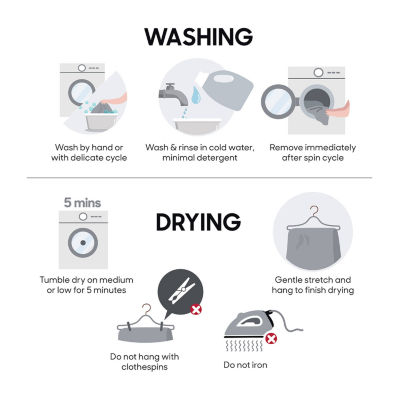 WASHING

Wash by hand or with delicate cycle

Wash & rinse in cold water, minimal detergent

Remove immediately after spin cycle

5 mins

DRYING

Tumble dry on medium or low for 5 minutes

Gentle stretch and hang to finish drying

Do not hang with clothespins

Do not iron