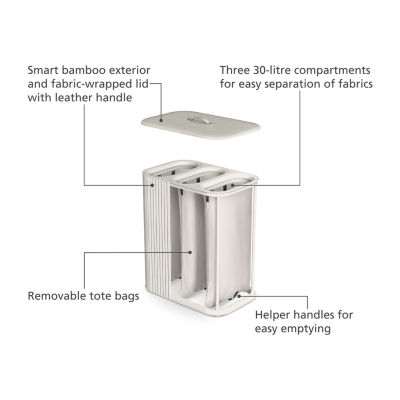 Smart bamboo exterior and fabric-wrapped lid with leather handle

Three 30-litre compartments for easy separation of fabrics

Removable tote bags

Helper handles for easy emptying