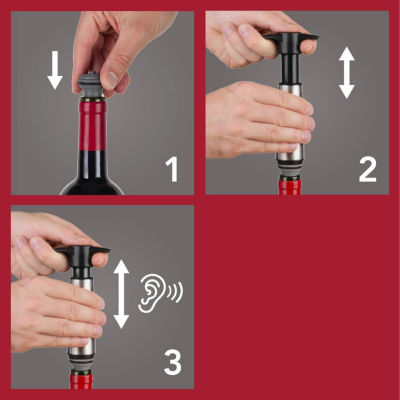 1

2

3