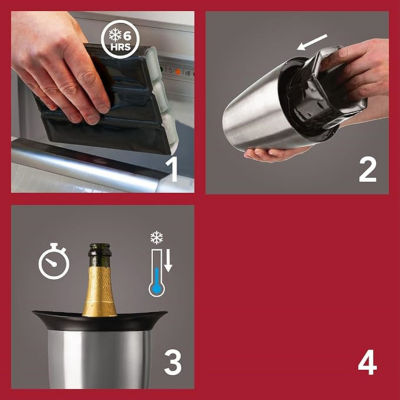 6
HRS

1

2

3

4