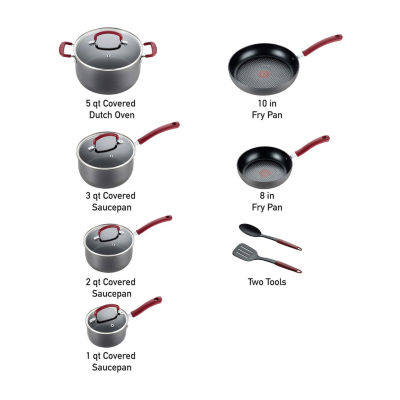 5 qt Covered
Dutch Oven

3 qt Covered
Saucepan

2 qt Covered
Saucepan

1 qt Covered
Saucepan

10 in
Fry Pan

8 in
Fry Pan

Two Tools