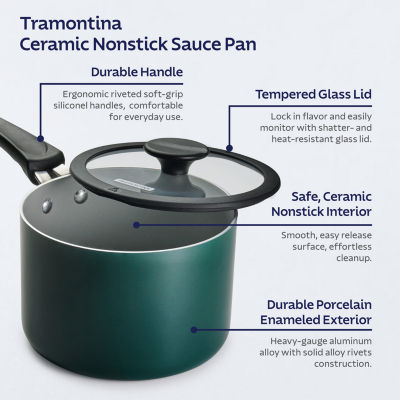 Tramontina
Ceramic Nonstick Sauce Pan

Durable Handle

Ergonomic riveted soft-grip siliconel handles, comfortable for everyday use.

Tempered Glass Lid

Lock in flavor and easily monitor with shatter- and heat-resistant glass lid.

Safe, Ceramic Nonstick Interior

Smooth, easy release surface, effortless cleanup.

Durable Porcelain Enameled Exterior

Heavy-gauge aluminum alloy with solid alloy rivets construction.