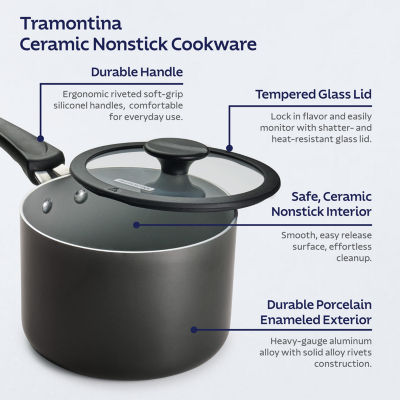 Tramontina
Ceramic Nonstick Cookware

Durable Handle

Ergonomic riveted soft-grip siliconel handles, comfortable for everyday use.

Tempered Glass Lid

Lock in flavor and easily monitor with shatter- and heat-resistant glass lid.

Safe, Ceramic Nonstick Interior

Smooth, easy release surface, effortless cleanup.

Durable Porcelain Enameled Exterior

Heavy-gauge aluminum alloy with solid alloy rivets construction.