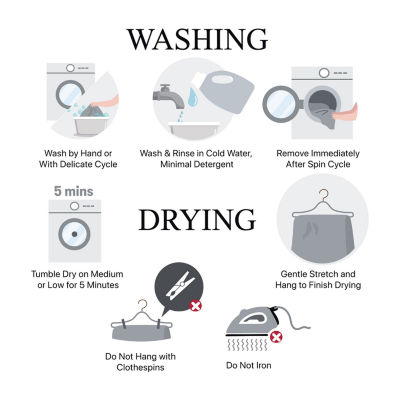 WASHING

Wash by Hand or With Delicate Cycle

Wash & Rinse in Cold Water, Minimal Detergent

Remove Immediately After Spin Cycle

5 mins

DRYING

Tumble Dry on Medium or Low for 5 Minutes

Gentle Stretch and Hang to Finish Drying

Do Not Hang with Clothespins

Do Not Iron