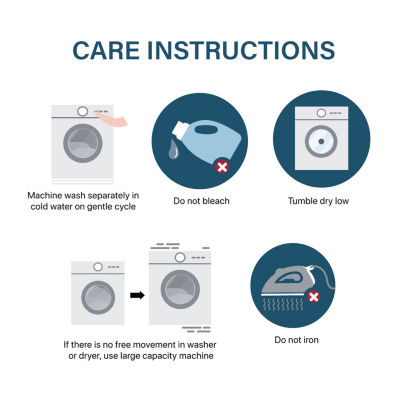 CARE INSTRUCTIONS

Machine wash separately in cold water on gentle cycle

Do not bleach

Tumble dry low

If there is no free movement in washer or dryer, use large capacity machine

Do not iron