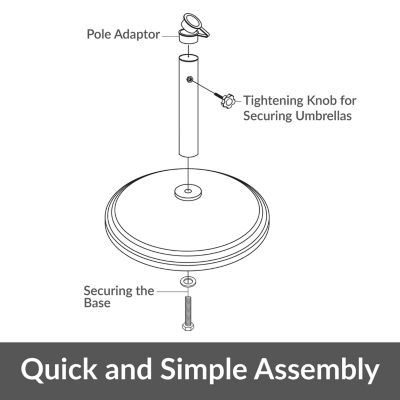 Pole Adaptor

Tightening Knob for Securing Umbrellas

Securing the Base

Quick and Simple Assembly