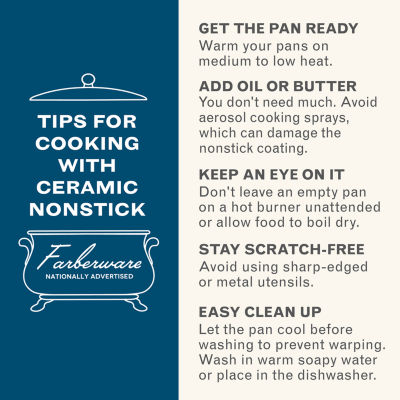 TIPS FOR COOKING WITH CERAMIC NONSTICK

Farberware
NATIONALLY ADVERTISED

GET THE PAN READY
Warm your pans on medium to low heat.

ADD OIL OR BUTTER
You don't need much. Avoid aerosol cooking sprays, which can damage the nonstick coating.

KEEP AN EYE ON IT
Don't leave an empty pan on a hot burner unattended or allow food to boil dry.

STAY SCRATCH-FREE
Avoid using sharp-edged or metal utensils.

EASY CLEAN UP
Let the pan cool before washing to prevent warping. Wash in warm soapy water or place in the dishwasher.