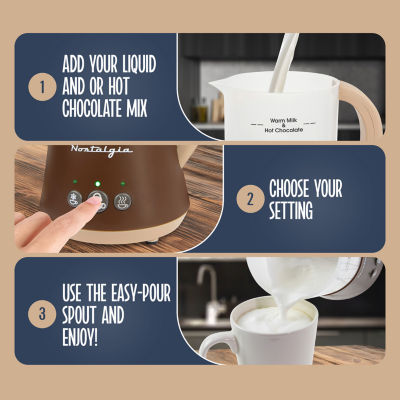 1 ADD YOUR LIQUID AND OR HOT CHOCOLATE MIX

Warm Milk & Hot Chocolate

Nostalgia

2 CHOOSE YOUR SETTING

3 USE THE EASY-POUR SPOUT AND ENJOY!