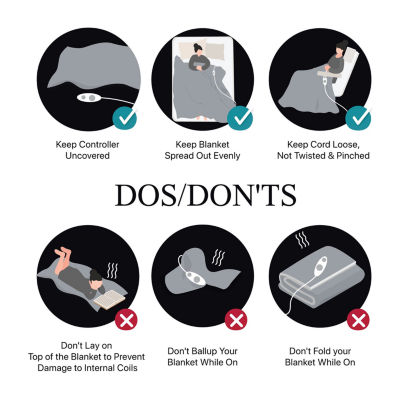 Keep Controller Uncovered

Keep Blanket Spread Out Evenly

Keep Cord Loose, Not Twisted & Pinched

DOS/DON'TS

Don't Lay on Top of the Blanket to Prevent Damage to Internal Coils

Don't Ballup Your Blanket While On

Don't Fold your Blanket While On