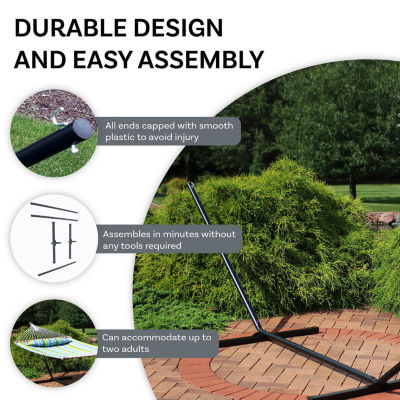 DURABLE DESIGN AND EASY ASSEMBLY

All ends capped with smooth plastic to avoid injury

Assembles in minutes without any tools required

Can accommodate up to two adults