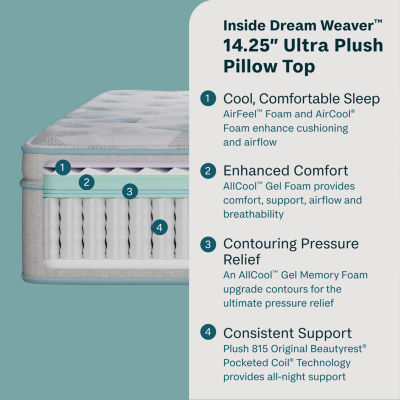 1
2
3
4

Inside Dream Weaver™
14.25" Ultra Plush Pillow Top

1 Cool, Comfortable Sleep
AirFeel™ Foam and AirCool® Foam enhance cushioning and airflow

2 Enhanced Comfort
AllCool™ Gel Foam provides comfort, support, airflow and breathability

3 Contouring Pressure Relief
An AllCool™ Gel Memory Foam upgrade contours for the ultimate pressure relief

4 Consistent Support
Plush 815 Original Beautyrest® Pocketed Coil® Technology provides all-night support