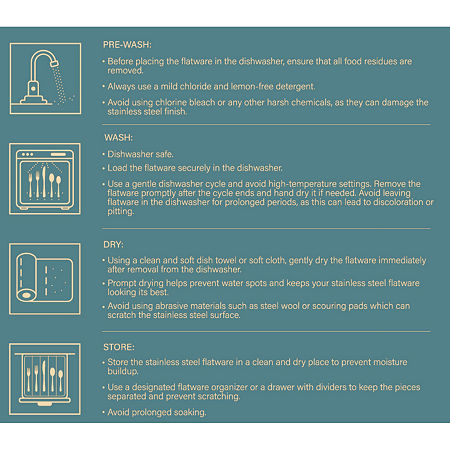 PRE-WASH:

• Before placing the flatware in the dishwasher, ensure that all food residues are removed.

• Always use a mild chloride and lemon-free detergent.

• Avoid using chlorine bleach or any other harsh chemicals, as they can damage the stainless steel finish.

WASH:

• Dishwasher safe.

• Load the flatware securely in the dishwasher.

• Use a gentle dishwasher cycle and avoid high-temperature settings. Remove the flatware promptly after the cycle ends and hand dry it if needed. Avoid leaving flatware in the dishwasher for prolonged periods, as this can lead to discoloration or pitting.

DRY:

• Using a clean and soft dish towel or soft cloth, gently dry the flatware immediately after removal from the dishwasher.

• Prompt drying helps prevent water spots and keeps your stainless steel flatware looking its best.

• Avoid using abrasive materials such as steel wool or scouring pads which can scratch the stainless steel surface.

STORE:

• Store the stainless steel flatware in a clean and dry place to prevent moisture buildup.

• Use a designated flatware organizer or a drawer with dividers to keep the pieces separated and prevent scratching.

• Avoid prolonged soaking.