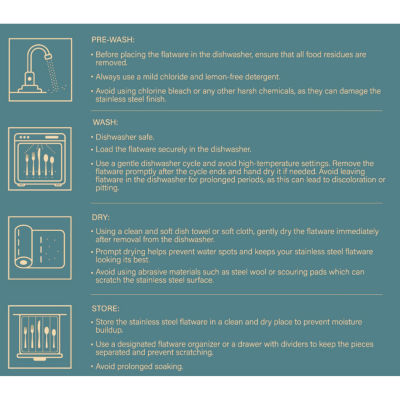 PRE-WASH:

• Before placing the flatware in the dishwasher, ensure that all food residues are removed.

• Always use a mild chloride and lemon-free detergent.

• Avoid using chlorine bleach or any other harsh chemicals, as they can damage the stainless steel finish.

WASH:

• Dishwasher safe.

• Load the flatware securely in the dishwasher.

• Use a gentle dishwasher cycle and avoid high-temperature settings. Remove the flatware promptly after the cycle ends and hand dry it if needed. Avoid leaving flatware in the dishwasher for prolonged periods, as this can lead to discoloration or pitting.

DRY:

• Using a clean and soft dish towel or soft cloth, gently dry the flatware immediately after removal from the dishwasher.

• Prompt drying helps prevent water spots and keeps your stainless steel flatware looking its best.

• Avoid using abrasive materials such as steel wool or scouring pads which can scratch the stainless steel surface.

STORE:

• Store the stainless steel flatware in a clean and dry place to prevent moisture buildup.

• Use a designated flatware organizer or a drawer with dividers to keep the pieces separated and prevent scratching.

• Avoid prolonged soaking.