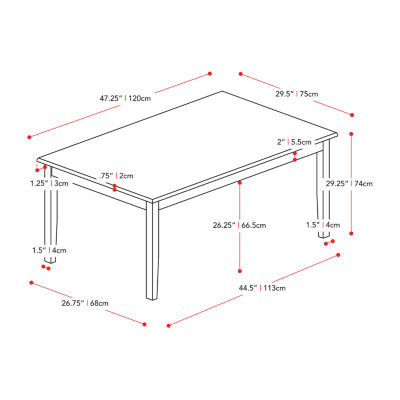 47.25" | 120cm

29.5" | 75cm

2" | 5.5cm

.75" | 2cm

1.25" | 3cm

29.25" | 74cm

26.25" | 66.5cm

1.5" | 4cm

1.5" | 4cm

44.5" | 113cm

26.75" | 68cm