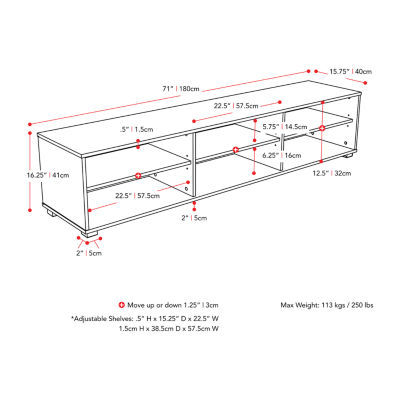 15.75" | 40cm

71" | 180cm

22.5" | 57.5cm

.5" | 1.5cm

5.75" | 14.5cm

6.25" | 16cm

16.25" | 41cm

12.5" | 32cm

22.5" | 57.5cm

2" | 5cm

2" | 5cm

Move up or down 1.25" | 3cm

Max Weight: 113 kgs / 250 lbs

*Adjustable Shelves: .5" H x 15.25" D x 22.5" W
1.5cm H x 38.5cm D x 57.5cm W