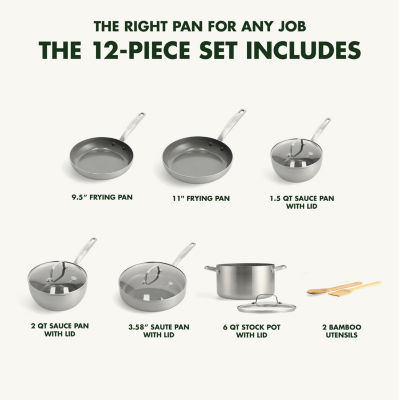 THE RIGHT PAN FOR ANY JOB
THE 12-PIECE SET INCLUDES

9.5" FRYING PAN

11" FRYING PAN

1.5 QT SAUCE PAN WITH LID

2 QT SAUCE PAN WITH LID

3.58" SAUTE PAN WITH LID

6 QT STOCK POT WITH LID

2 BAMBOO UTENSILS