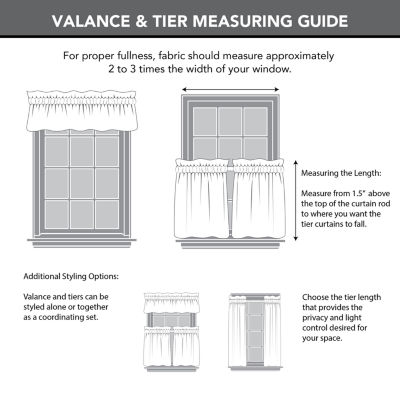 VALANCE & TIER MEASURING GUIDE

For proper fullness, fabric should measure approximately 2 to 3 times the width of your window.

Measuring the Length:

Measure from 1.5" above the top of the curtain rod to where you want the tier curtains to fall.

Additional Styling Options:

Valance and tiers can be styled alone or together as a coordinating set.

Choose the tier length that provides the privacy and light control desired for your space.