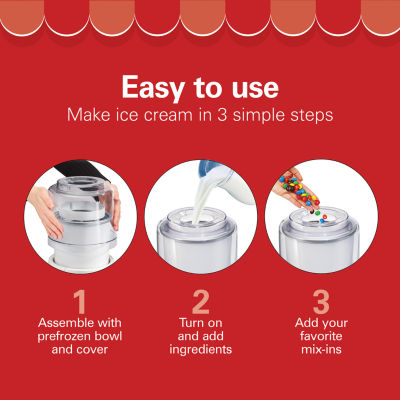 Easy to use
Make ice cream in 3 simple steps

1
Assemble with prefrozen bowl and cover

2
Turn on and add ingredients

3
Add your favorite mix-ins