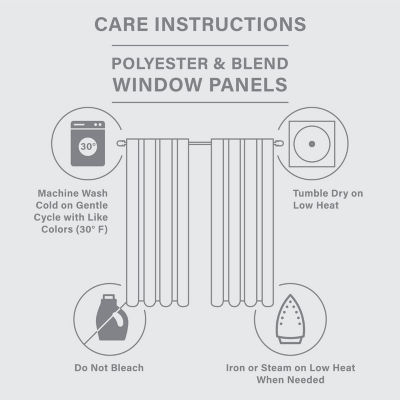 CARE INSTRUCTIONS

POLYESTER & BLEND
WINDOW PANELS

30°

Machine Wash Cold on Gentle Cycle with Like Colors (30° F)

Tumble Dry on Low Heat

Do Not Bleach

Iron or Steam on Low Heat When Needed