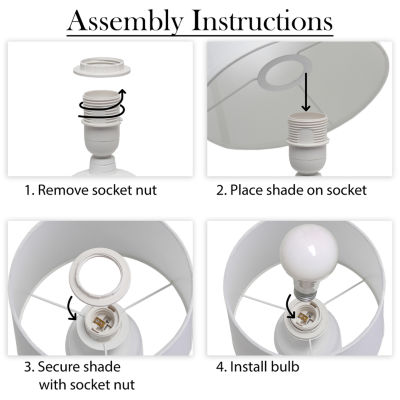 Assembly Instructions

1. Remove socket nut

2. Place shade on socket

3. Secure shade with socket nut

4. Install bulb