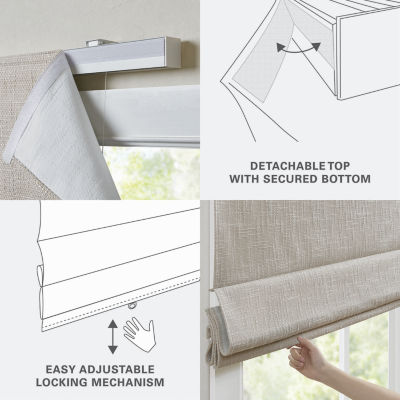 DETACHABLE TOP
WITH SECURED BOTTOM

EASY ADJUSTABLE
LOCKING MECHANISM