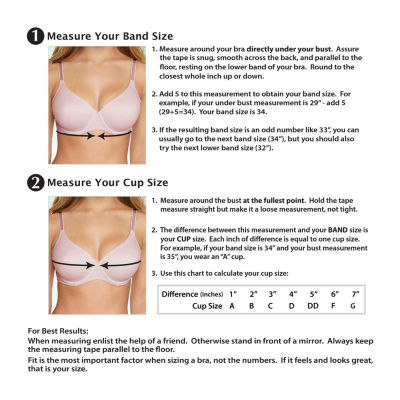 1 Measure Your Band Size

1. Measure around your bra directly under your bust. Assure the tape is snug, smooth across the back, and parallel to the floor, resting on the lower band of your bra. Round to the closest whole inch up or down.

2. Add 5 to this measurement to obtain your band size. For example, if your under bust measurement is 29" - add 5 (29+5=34). Your band size is 34.

3. If the resulting band size is an odd number like 33", you can usually go to the next band size (34"), but you should also try the next lower band size (32").

2 Measure Your Cup Size

1. Measure around the bust at the fullest point. Hold the tape measure straight but make it a loose measurement, not tight.

2. The difference between this measurement and your BAND size is your CUP size. Each inch of difference is equal to one cup size. For example, if your band size is 34" and your bust measurement is 35", you wear an "A" cup.

3. Use this chart to calculate your cup size:

| Difference (inches) | 1" | 2" | 3" | 4" | 5" | 6" | 7" |
|---|---|---|---|---|---|---|---|
| Cup Size | A | B | C | D | DD | F | G |

For Best Results:
When measuring enlist the help of a friend. Otherwise stand in front of a mirror. Always keep the measuring tape parallel to the floor.
Fit is the most important factor when sizing a bra, not the numbers. If it feels and looks great, that is your size.