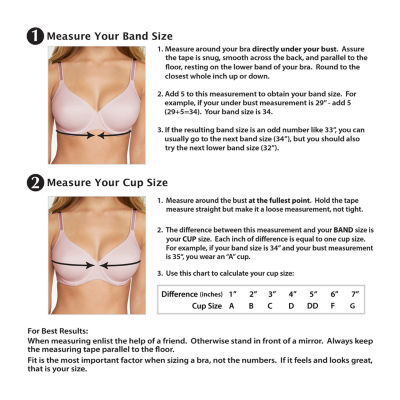 1 Measure Your Band Size

1. Measure around your bra directly under your bust. Assure the tape is snug, smooth across the back, and parallel to the floor, resting on the lower band of your bra. Round to the closest whole inch up or down.

2. Add 5 to this measurement to obtain your band size. For example, if your under bust measurement is 29" - add 5 (29+5=34). Your band size is 34.

3. If the resulting band size is an odd number like 33", you can usually go to the next band size (34"), but you should also try the next lower band size (32").

2 Measure Your Cup Size

1. Measure around the bust at the fullest point. Hold the tape measure straight but make it a loose measurement, not tight.

2. The difference between this measurement and your BAND size is your CUP size. Each inch of difference is equal to one cup size. For example, if your band size is 34" and your bust measurement is 35", you wear an "A" cup.

3. Use this chart to calculate your cup size:

| Difference (inches) | 1" | 2" | 3" | 4" | 5" | 6" | 7" |
|---|---|---|---|---|---|---|---|
| Cup Size | A | B | C | D | DD | F | G |

For Best Results:
When measuring enlist the help of a friend. Otherwise stand in front of a mirror. Always keep the measuring tape parallel to the floor.
Fit is the most important factor when sizing a bra, not the numbers. If it feels and looks great, that is your size.