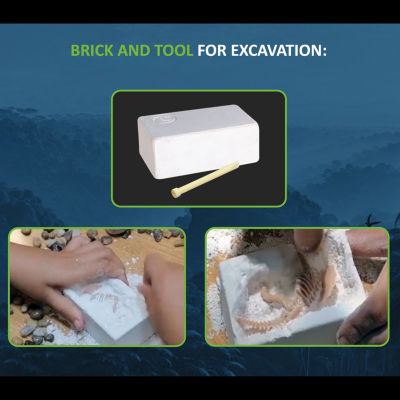 BRICK AND TOOL FOR EXCAVATION: