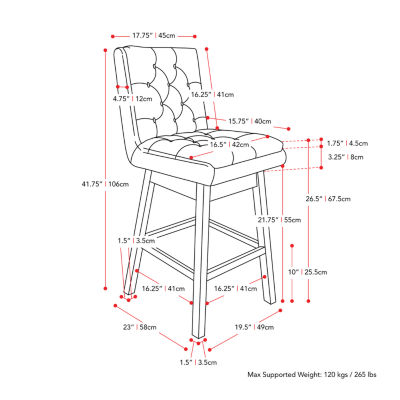 17.75" | 45cm

4.75" | 12cm

16.25" | 41cm

15.75" | 40cm

16.5" | 42cm

1.75" | 4.5cm

3.25" | 8cm

41.75" | 106cm

26.5" | 67.5cm

21.75" | 55cm

1.5" | 3.5cm

10" | 25.5cm

16.25" | 41cm

16.25" | 41cm

23" | 58cm

19.5" | 49cm

1.5" | 3.5cm

Max Supported Weight: 120 kgs / 265 lbs