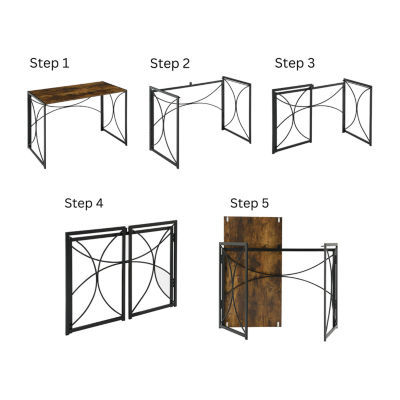 Step 1

Step 2

Step 3

Step 4

Step 5