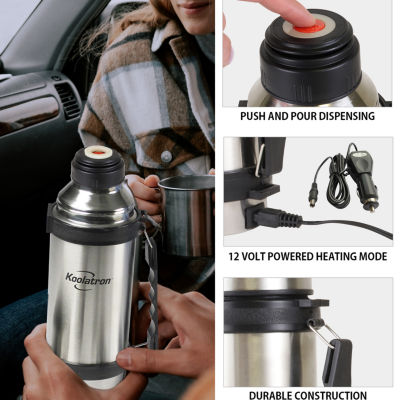 Koolatron

PUSH AND POUR DISPENSING

12 VOLT POWERED HEATING MODE

DURABLE CONSTRUCTION