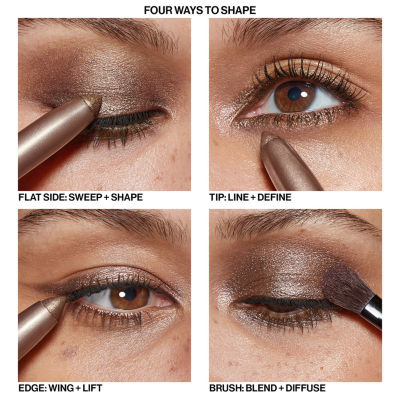 FOUR WAYS TO SHAPE

FLAT SIDE: SWEEP + SHAPE

TIP: LINE + DEFINE

EDGE: WING + LIFT

BRUSH: BLEND + DIFFUSE