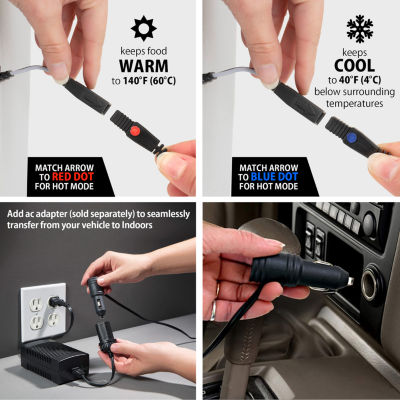 keeps food
WARM
to 140°F (60°C)

MATCH ARROW
TO RED DOT
FOR HOT MODE

keeps
COOL
to 40°F (4°C)
below surrounding temperatures

MATCH ARROW
TO BLUE DOT
FOR HOT MODE

Add ac adapter (sold separately) to seamlessly transfer from your vehicle to Indoors