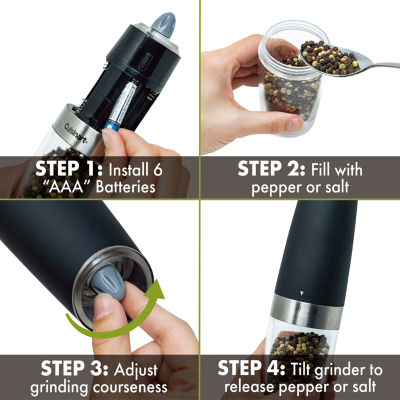 Cuisinart

STEP 1: Install 6 “AAA” Batteries

STEP 2: Fill with pepper or salt

STEP 3: Adjust grinding courseness

STEP 4: Tilt grinder to release pepper or salt