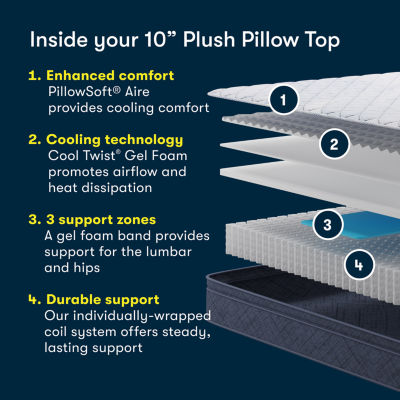 Inside your 10” Plush Pillow Top

1. Enhanced comfort
PillowSoft® Aire provides cooling comfort

2. Cooling technology
Cool Twist® Gel Foam promotes airflow and heat dissipation

3. 3 support zones
A gel foam band provides support for the lumbar and hips

4. Durable support
Our individually-wrapped coil system offers steady, lasting support

1

2

3

4