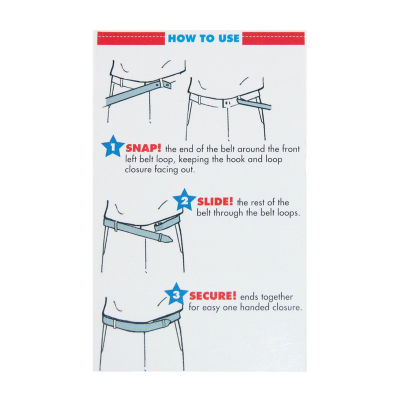 HOW TO USE

1 SNAP! the end of the belt around the front left belt loop, keeping the hook and loop closure facing out.

2 SLIDE! the rest of the belt through the belt loops.

3 SECURE! ends together for easy one handed closure.