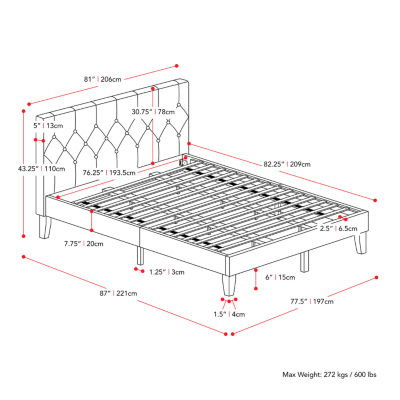 81" | 206cm

30.75" | 78cm

5" | 13cm

43.25" | 110cm

76.25" | 193.5cm

82.25" | 209cm

2.5" | 6.5cm

7.75" | 20cm

1.25" | 3cm

6" | 15cm

87" | 221cm

77.5" | 197cm

1.5" | 4cm

Max Weight: 272 kgs / 600 lbs