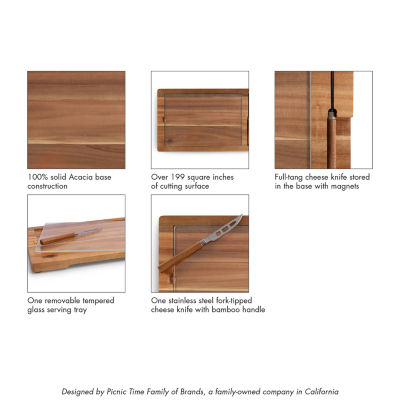 100% solid Acacia base construction

Over 199 square inches of cutting surface

Full-tang cheese knife stored in the base with magnets

One removable tempered glass serving tray

One stainless steel fork-tipped cheese knife with bamboo handle

Designed by Picnic Time Family of Brands, a family-owned company in California