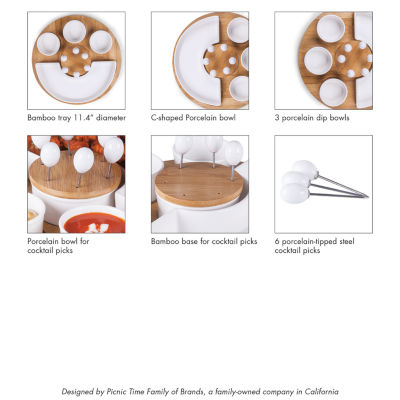 Bamboo tray 11.4" diameter

C-shaped Porcelain bowl

3 porcelain dip bowls

Porcelain bowl for cocktail picks

Bamboo base for cocktail picks

6 porcelain-tipped steel cocktail picks

Designed by Picnic Time Family of Brands, a family-owned company in California