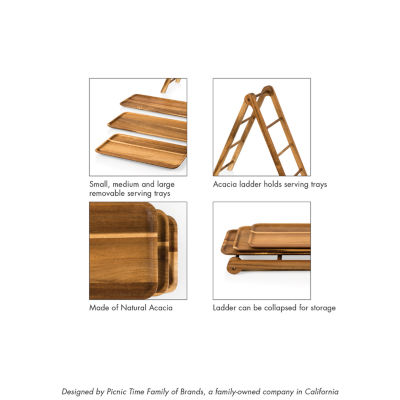 Small, medium and large removable serving trays

Acacia ladder holds serving trays

Made of Natural Acacia

Ladder can be collapsed for storage

Designed by Picnic Time Family of Brands, a family-owned company in California