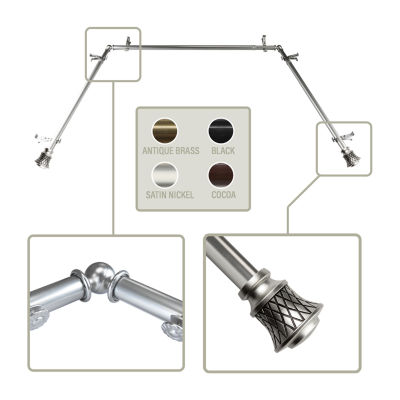 ANTIQUE BRASS
BLACK
SATIN NICKEL
COCOA