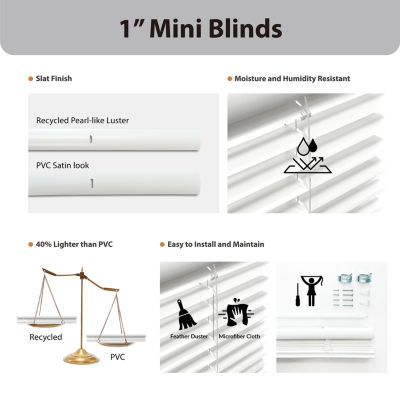 1" Mini Blinds

Slat Finish

Recycled Pearl-like Luster

PVC Satin look

Moisture and Humidity Resistant

40% Lighter than PVC

Recycled

PVC

Easy to Install and Maintain

Feather Duster

Microfiber Cloth