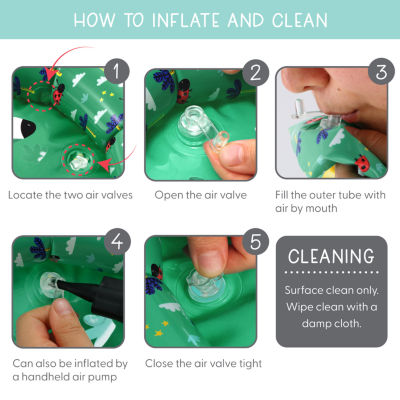 HOW TO INFLATE AND CLEAN

1

Locate the two air valves

2

Open the air valve

3

Fill the outer tube with air by mouth

4

Can also be inflated by a handheld air pump

5

Close the air valve tight

CLEANING

Surface clean only. Wipe clean with a damp cloth.