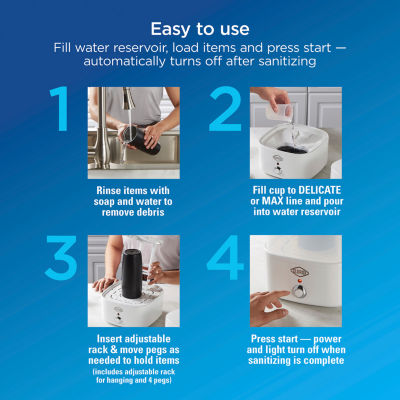 Easy to use
Fill water reservoir, load items and press start — automatically turns off after sanitizing

1

Rinse items with soap and water to remove debris

2

Fill cup to DELICATE or MAX line and pour into water reservoir

3

Insert adjustable rack & move pegs as needed to hold items
(includes adjustable rack for hanging and 4 pegs)

4

Press start — power and light turn off when sanitizing is complete