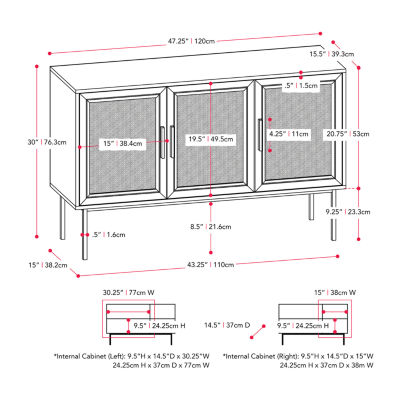 47.25" | 120cm

15.5" | 39.3cm

.5" | 1.5cm

30" | 76.3cm

15" | 38.4cm

19.5" | 49.5cm

4.25" | 11cm

20.75" | 53cm

9.25" | 23.3cm

8.5" | 21.6cm

.5" | 1.6cm

15" | 38.2cm

43.25" | 110cm

30.25" | 77cm W

9.5" | 24.25cm H

14.5" | 37cm D

15" | 38cm W

9.5" | 24.25cm H

*Internal Cabinet (Left): 9.5"H x 14.5"D x 30.25"W
24.25cm H x 37cm D x 77cm W

*Internal Cabinet (Right): 9.5"H x 14.5"D x 15"W
24.25cm H x 37cm D x 38m W